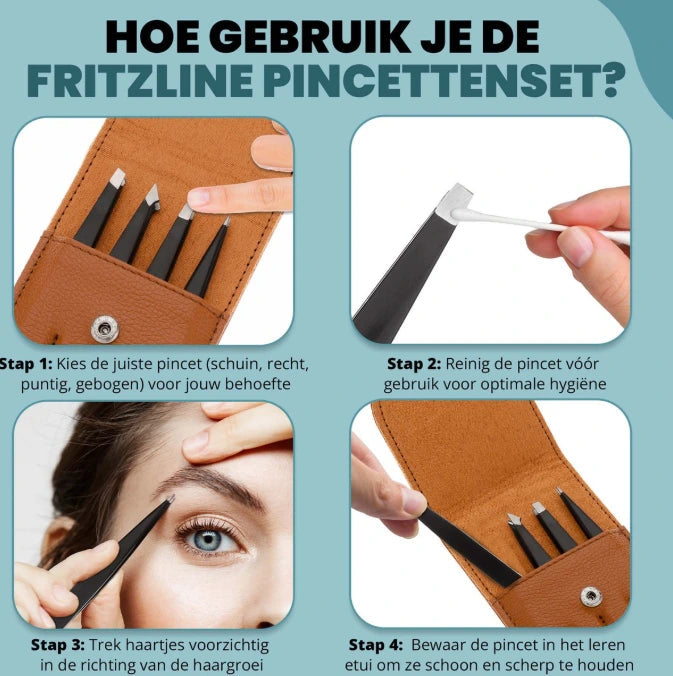 HOE GEBRUIK JE DE
FRITZLINE PINCETTENSET?

Stap 1: Kies de juiste pincet (schuin, recht, puntig, gebogen) voor jouw behoefte

Stap 2: Reinig de pincet vóór gebruik voor optimale hygiëne

Stap 3: Trek haartjes voorzichtig in de richting van de haargroei

Stap 4: Bewaar de pincet in het leren etui om ze schoon en scherp te houden